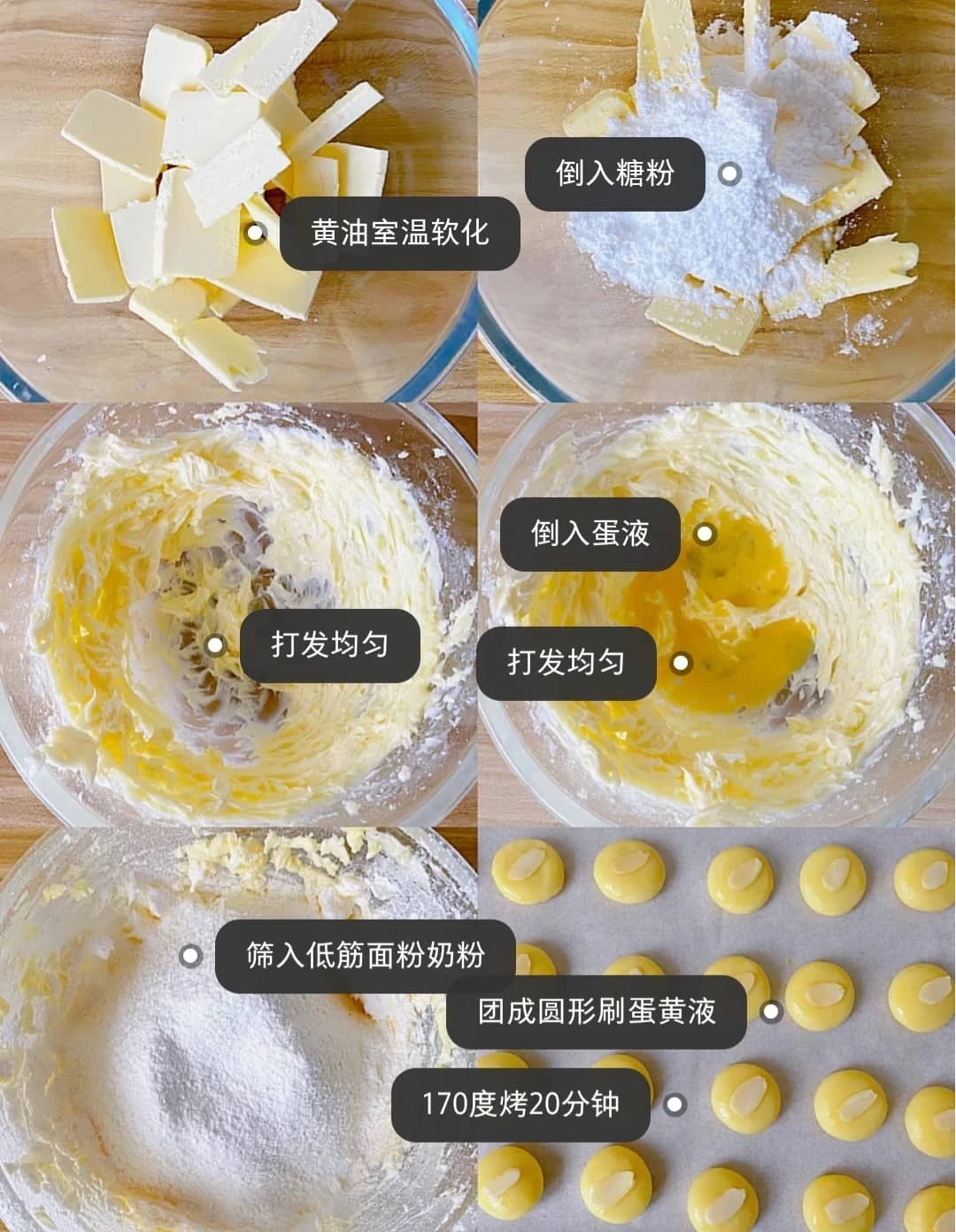 黄油室温软化

倒入糖粉

打发均匀

倒入蛋液

打发均匀

筛入低筋面粉奶粉

团成圆形刷蛋黄液

170度烤20分钟