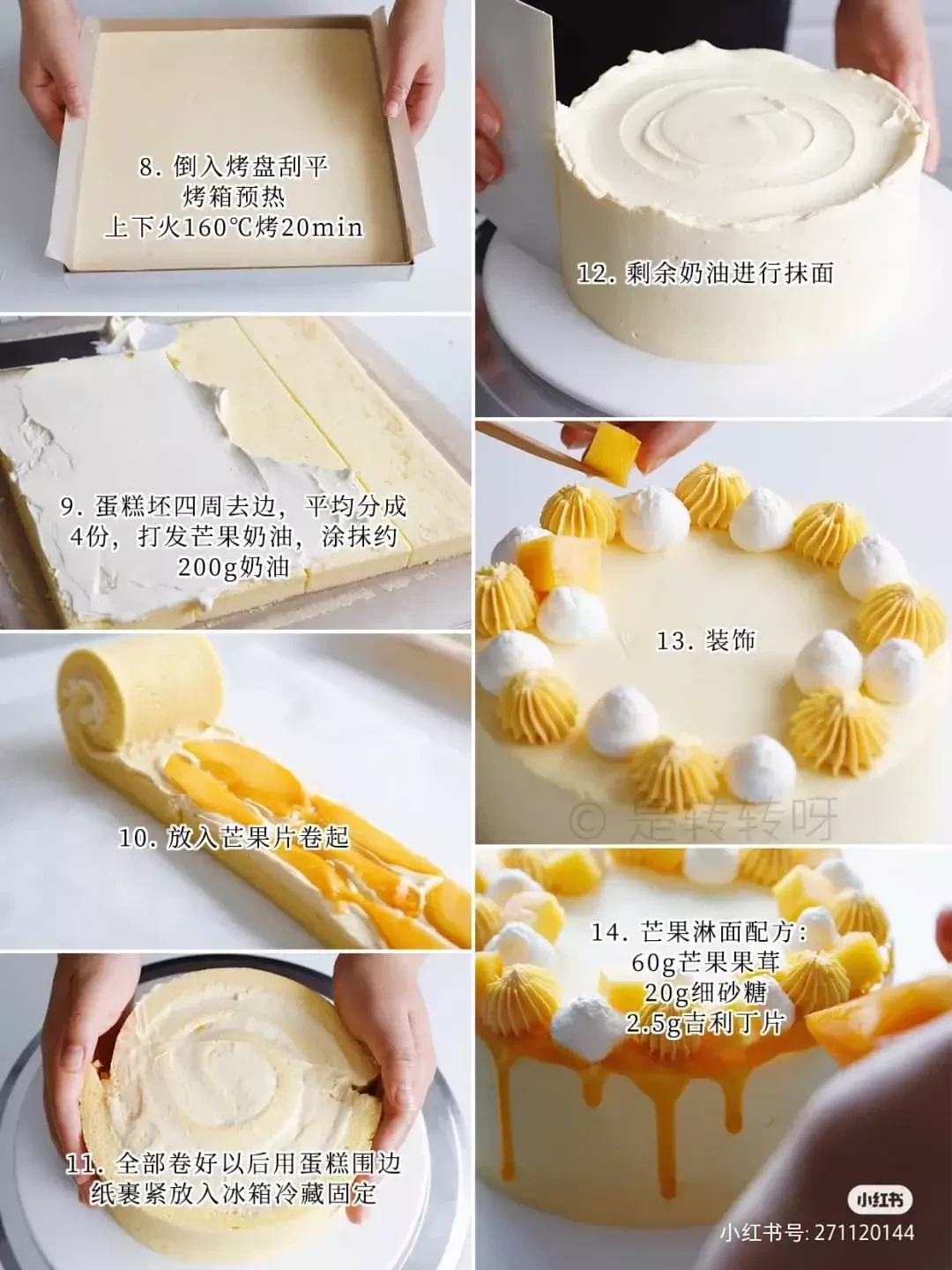 8. 倒入烤盘刮平
烤箱预热
上下火160℃烤20min

9. 蛋糕坯四周去边，平均分成4份，打发芒果奶油，涂抹约200g奶油

10. 放入芒果片卷起

11. 全部卷好以后用蛋糕围边纸裹紧放入冰箱冷藏固定

12. 剩余奶油进行抹面

13. 装饰

© 是转转呀

14. 芒果淋面配方：
60g芒果果茸
20g细砂糖
2.5g吉利丁片

小红书
小红书号: 271120144